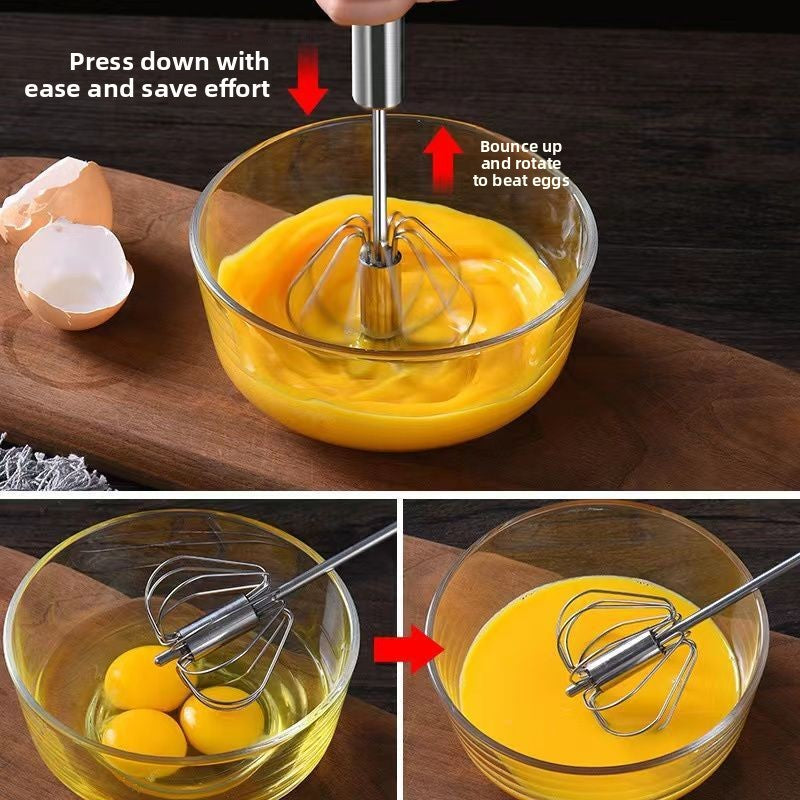 Press down with ease and save effort

Bounce up and rotate to beat eggs